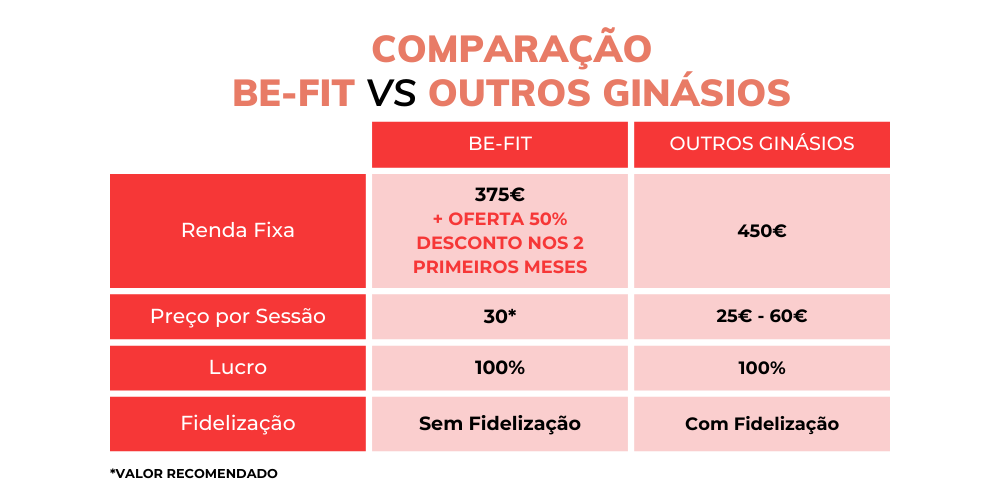 COMPARAÇÃO
BE-FIT VS OUTROS GINÁSIOS

| | BE-FIT | OUTROS GINÁSIOS |
|---|---|---|
| Renda Fixa | 375€ + OFERTA 50% DESCONTO NOS 2 PRIMEIROS MESES | 450€ |
| Preço por Sessão | 30* | 25€ - 60€ |
| Lucro | 100% | 100% |
| Fidelização | Sem Fidelização | Com Fidelização |

*VALOR RECOMENDADO